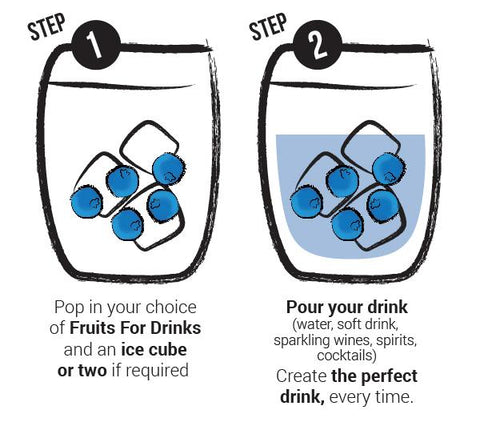 STEP 1

Pop in your choice of Fruits For Drinks and an ice cube or two if required

STEP 2

Pour your drink
(water, soft drink, sparkling wines, spirits, cocktails)
Create the perfect drink, every time.